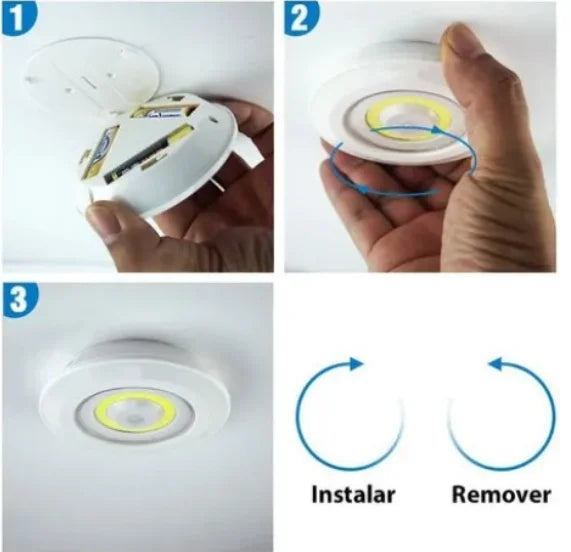 1

2

3

Instalar

Remover